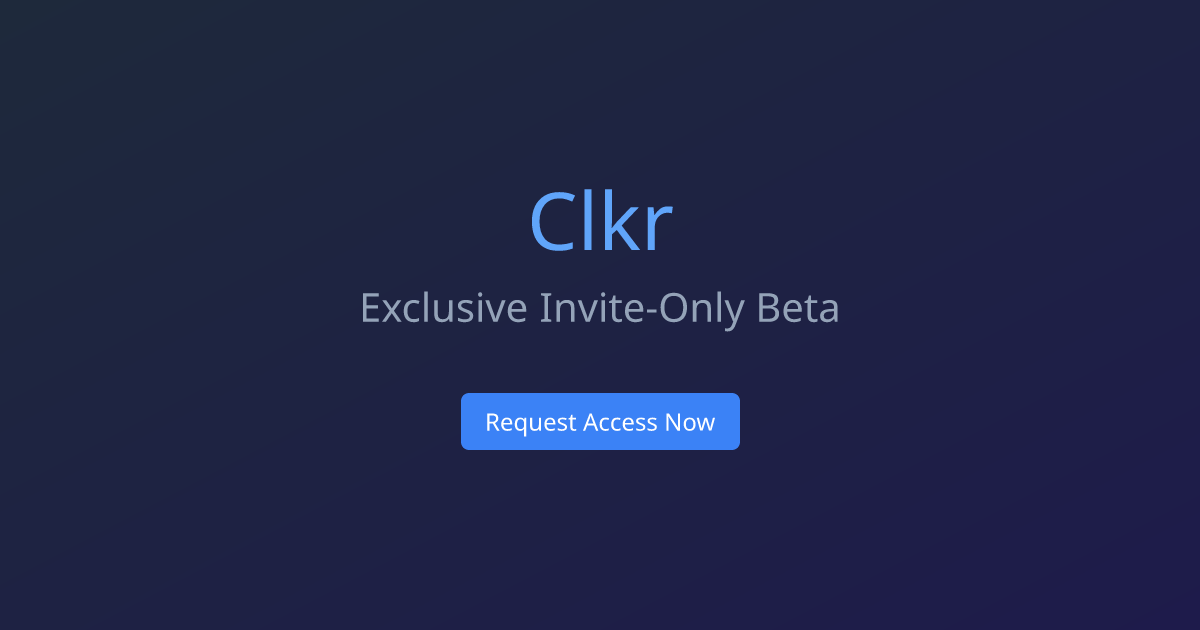 Clkr

Exclusive Invite-Only Beta

Request Access Now